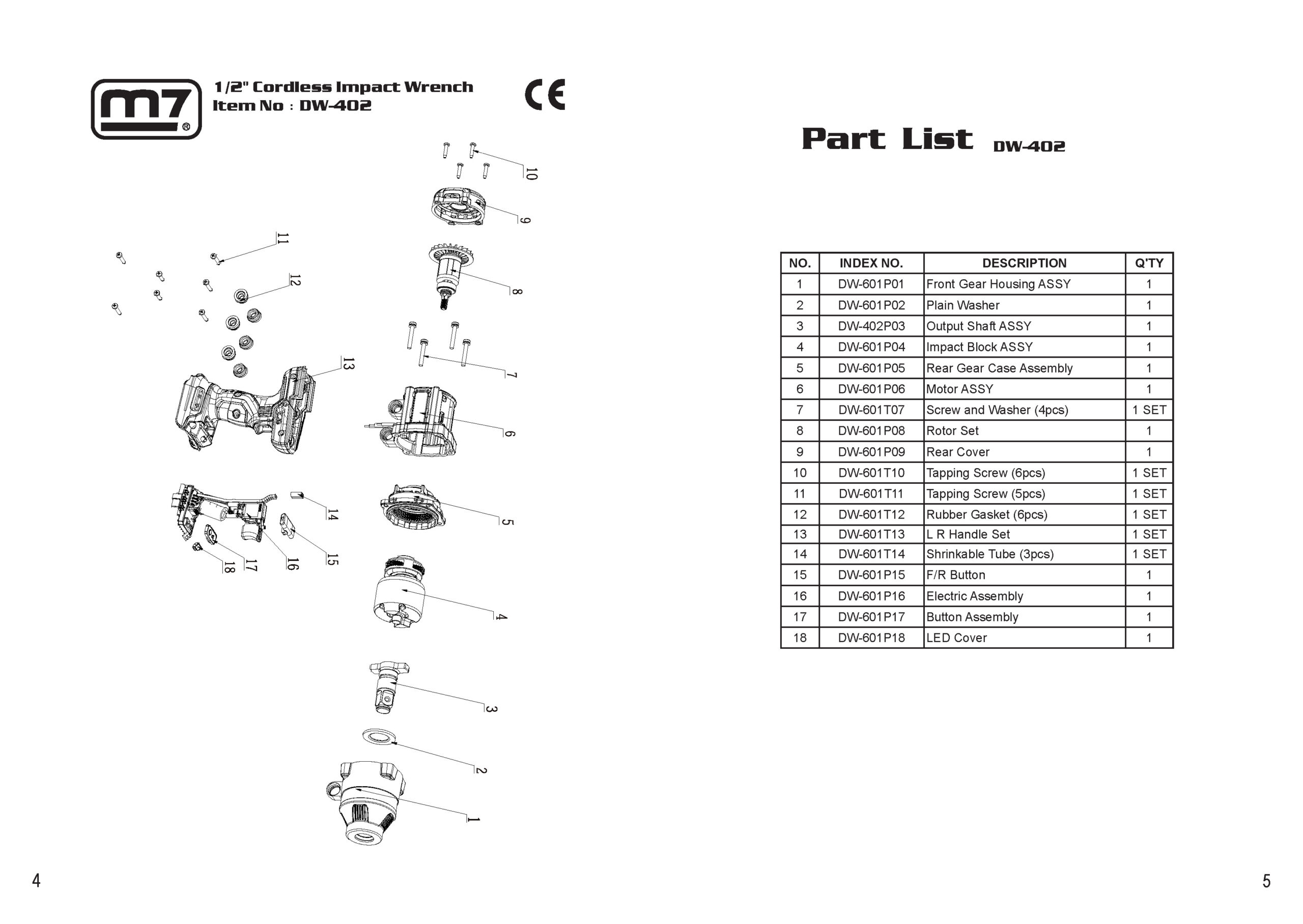 m7®

1/2" Cordless Impact Wrench
Item No : DW-402

CE

10
9
11
12
8
7
13
6
14
5
15
16
17
18
4
3
2
1

4

Part List DW-402

| NO. | INDEX NO. | DESCRIPTION | Q'TY |
|---|---|---|---|
| 1 | DW-601P01 | Front Gear Housing ASSY | 1 |
| 2 | DW-601P02 | Plain Washer | 1 |
| 3 | DW-402P03 | Output Shaft ASSY | 1 |
| 4 | DW-601P04 | Impact Block ASSY | 1 |
| 5 | DW-601P05 | Rear Gear Case Assembly | 1 |
| 6 | DW-601P06 | Motor ASSY | 1 |
| 7 | DW-601T07 | Screw and Washer (4pcs) | 1 SET |
| 8 | DW-601P08 | Rotor Set | 1 |
| 9 | DW-601P09 | Rear Cover | 1 |
| 10 | DW-601T10 | Tapping Screw (6pcs) | 1 SET |
| 11 | DW-601T11 | Tapping Screw (5pcs) | 1 SET |
| 12 | DW-601T12 | Rubber Gasket (6pcs) | 1 SET |
| 13 | DW-601T13 | L R Handle Set | 1 SET |
| 14 | DW-601T14 | Shrinkable Tube (3pcs) | 1 SET |
| 15 | DW-601P15 | F/R Button | 1 |
| 16 | DW-601P16 | Electric Assembly | 1 |
| 17 | DW-601P17 | Button Assembly | 1 |
| 18 | DW-601P18 | LED Cover | 1 |

5